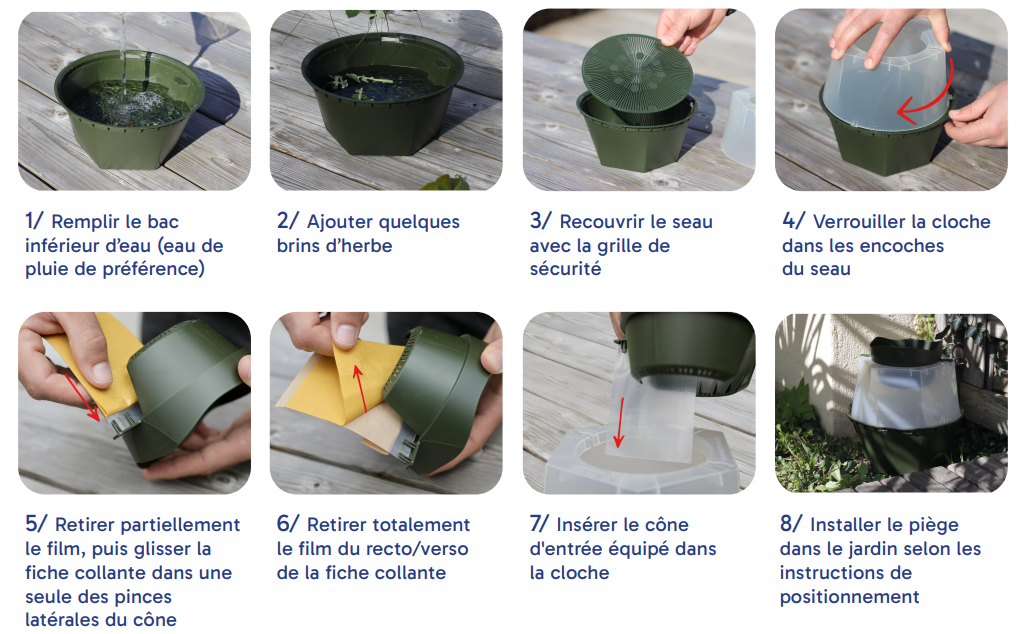 1/ Remplir le bac inférieur d'eau (eau de pluie de préférence)

2/ Ajouter quelques brins d'herbe

3/ Recouvrir le seau avec la grille de sécurité

4/ Verrouiller la cloche dans les encoches du seau

5/ Retirer partiellement le film, puis glisser la fiche collante dans une seule des pinces latérales du cône

6/ Retirer totalement le film du recto/verso de la fiche collante

7/ Insérer le cône d'entrée équipé dans la cloche

8/ Installer le piège dans le jardin selon les instructions de positionnement